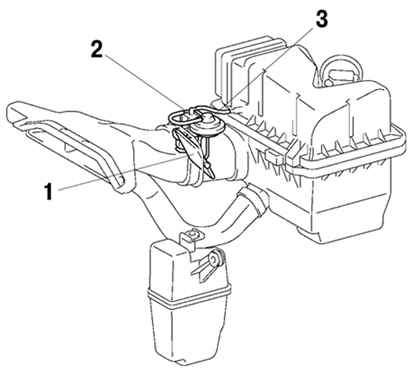 3
2
1