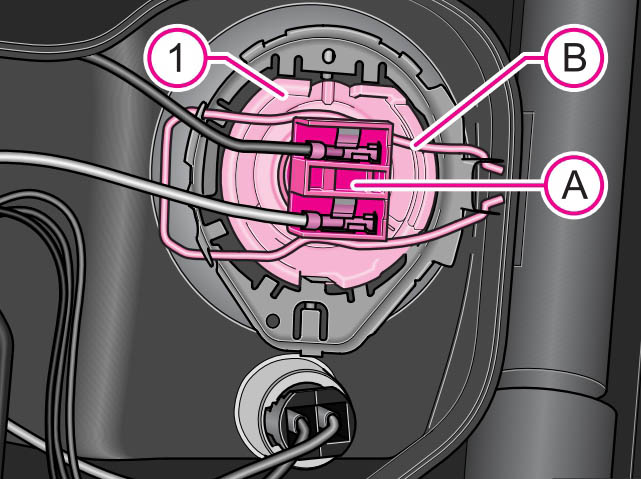 1
B
A