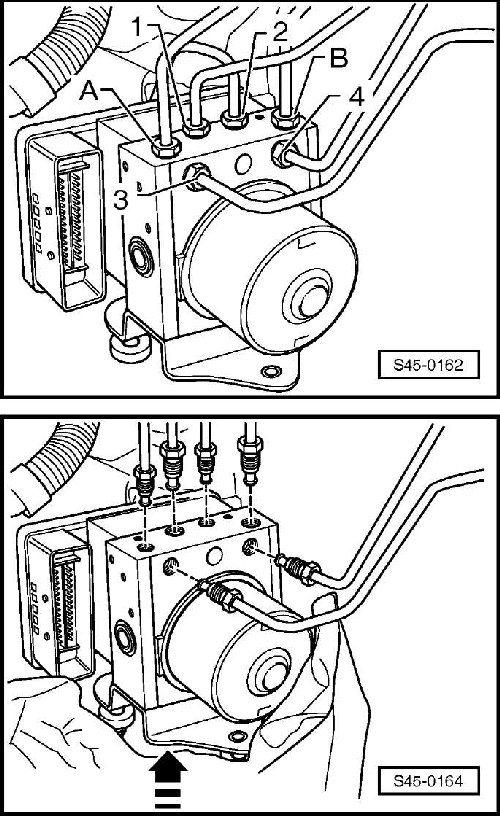 1
2
B
A
4
3
S45-0162

S45-0164