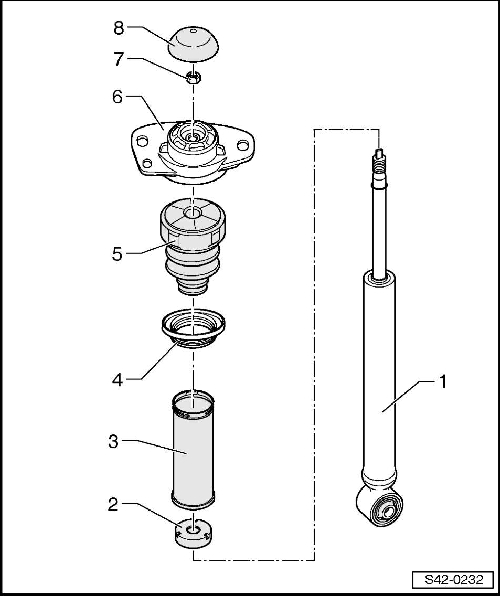 8
7
6
5
4
3
2
1
S42-0232