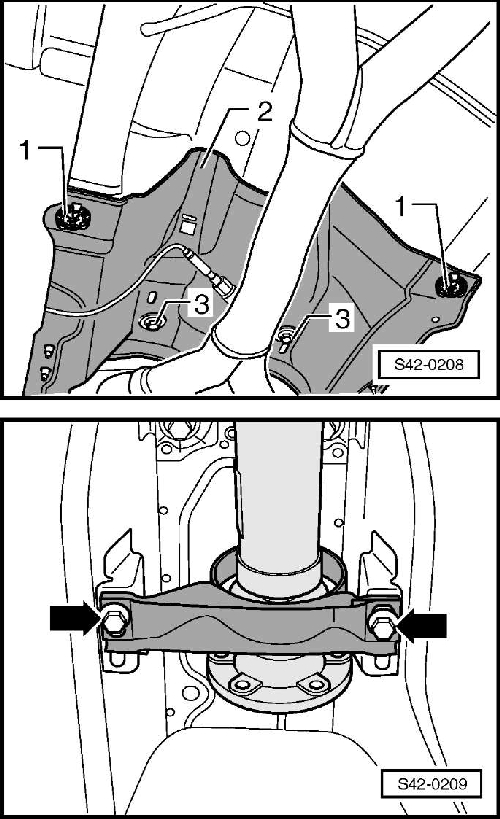 1
2
1
3
3
S42-0208

S42-0209