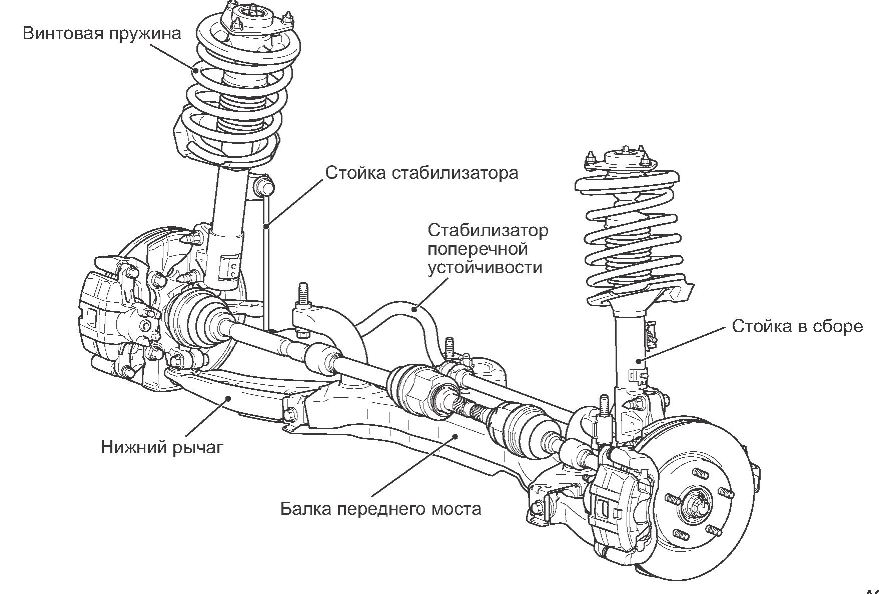 Винтовая пружина

Стойка стабилизатора

Стабилизатор поперечной устойчивости

Стойка в сборе

Нижний рычаг

Балка переднего моста