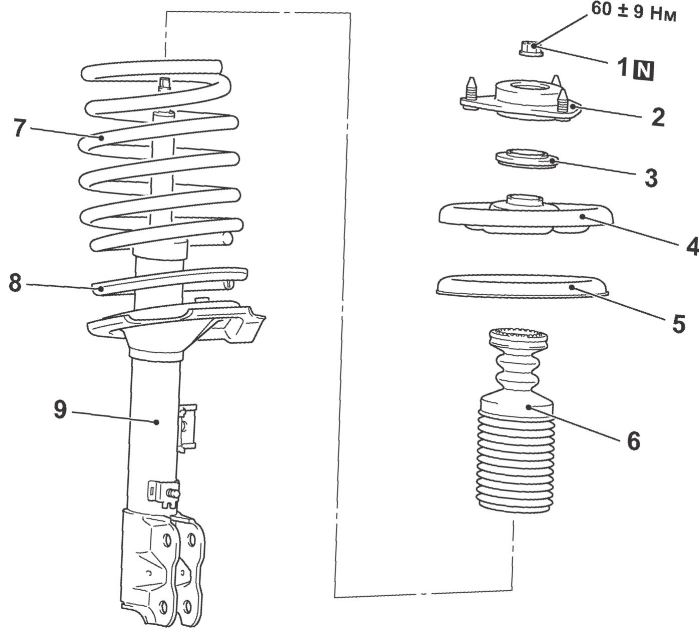 60 ± 9 Нм
1 N
2
3
4
5
6
7
8
9