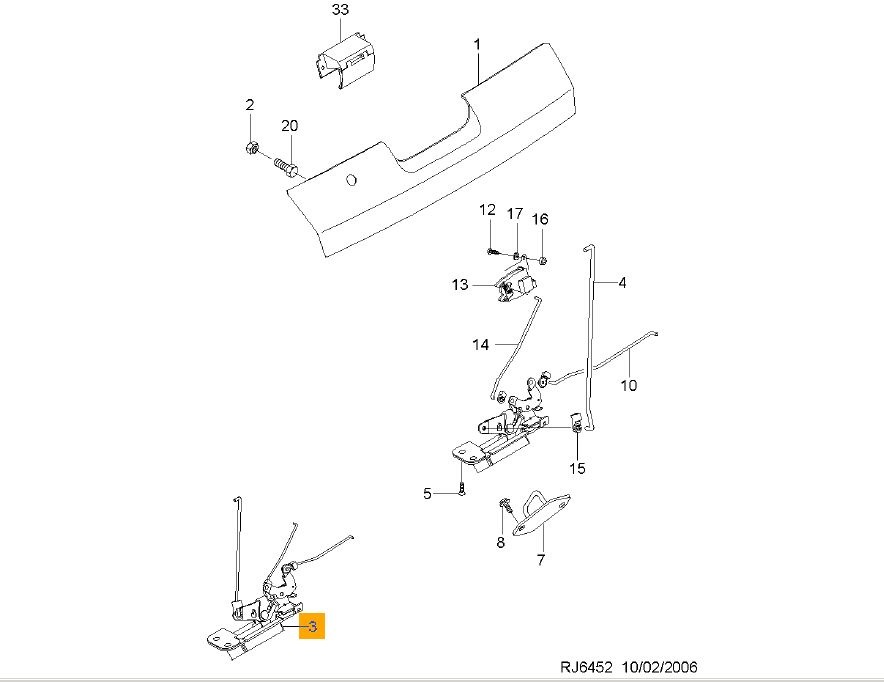 33
1
2
20
12
17
16
13
4
14
10
15
5
8
7
3
RJ6452 10/02/2006