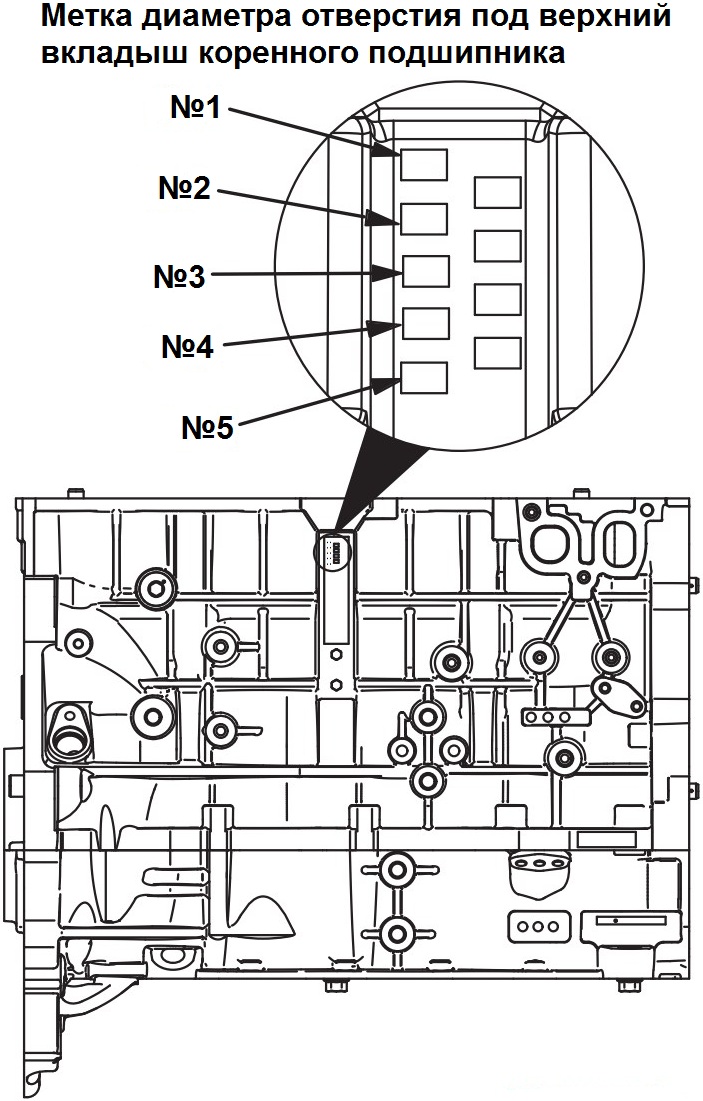 Метка диаметра отверстия под верхний вкладыш коренного подшипника

№1

№2

№3

№4

№5