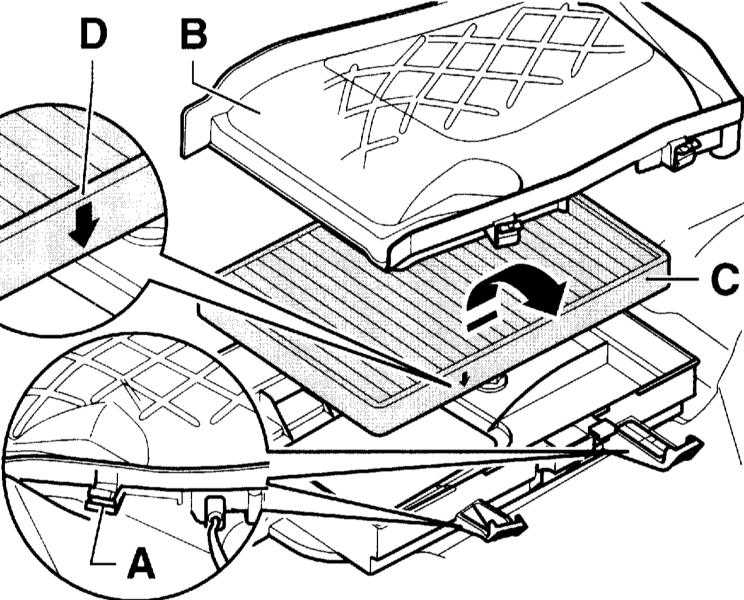 D
B
C
A