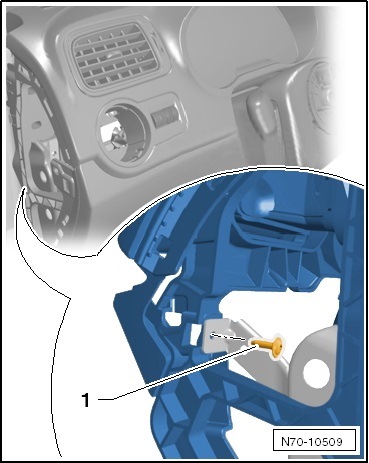 1

N70-10509