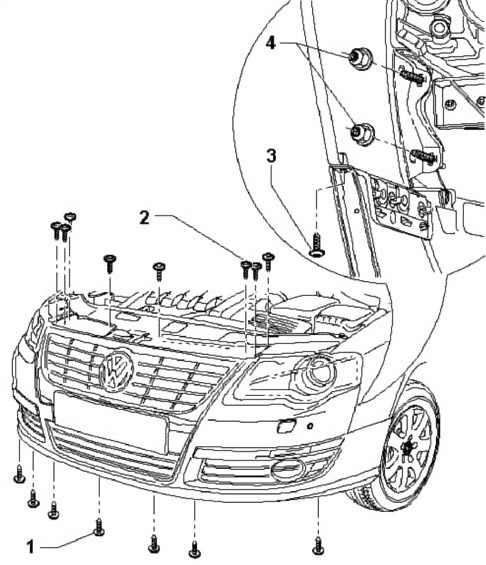 4

3

2

1