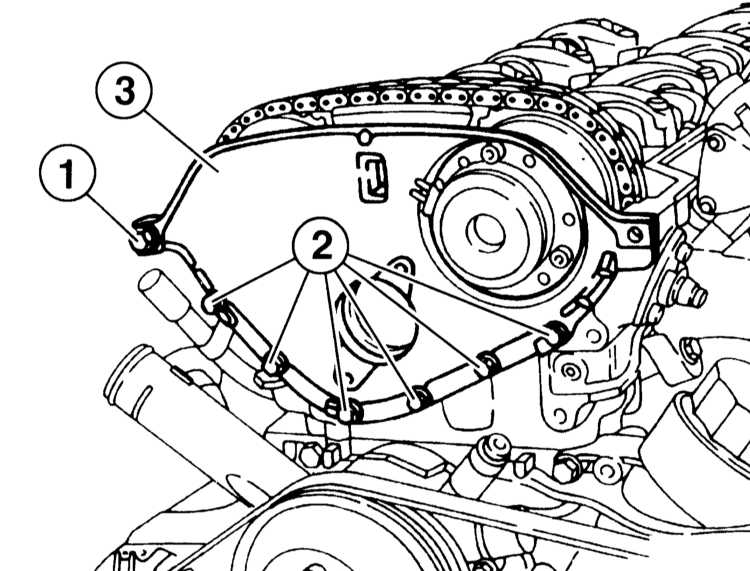 3
1
2