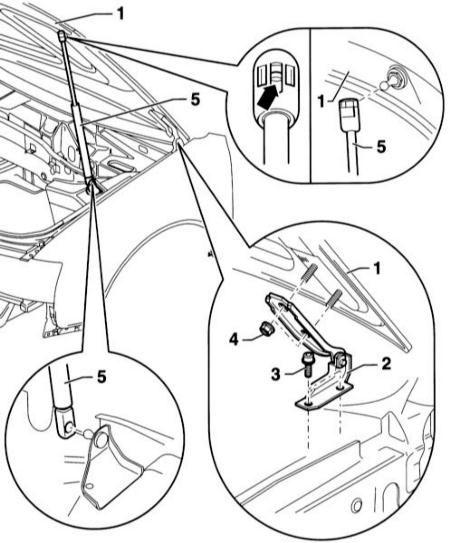 1
5
1
5
1
4
3
2
5