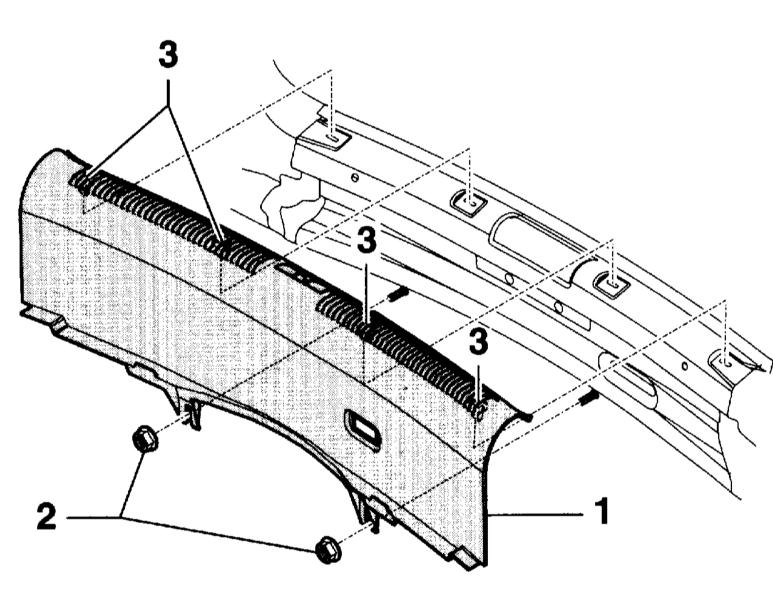 3
3
3
2
1