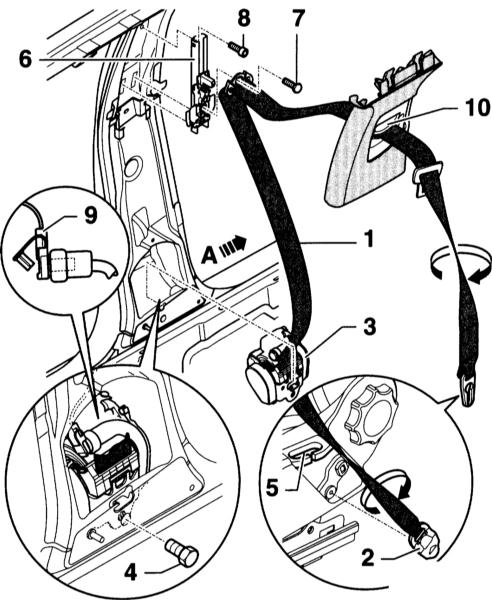 8
7
6
10
9
A
1
3
5
4
2