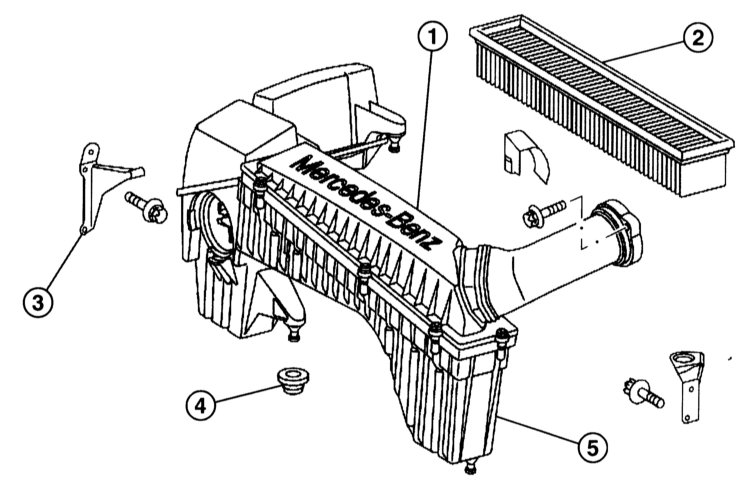 1
2
Mercedes-Benz
3
4
5