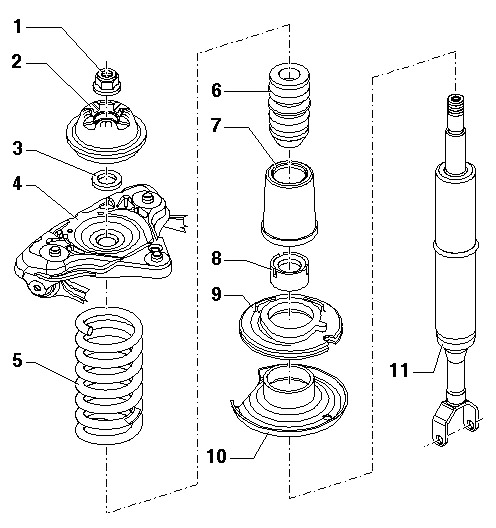 1
2
3
4
5
6
7
8
9
10
11