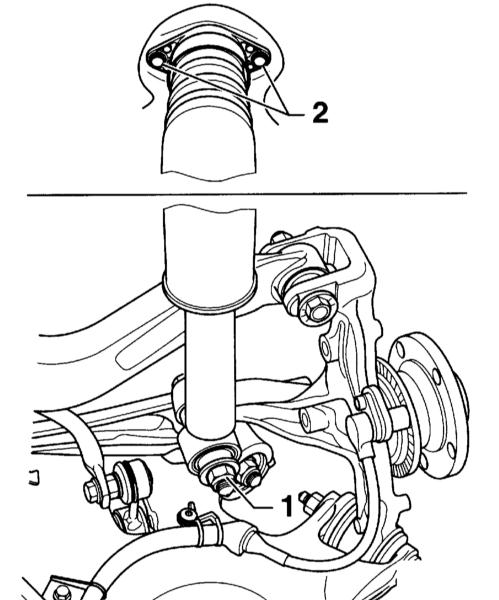 2

1