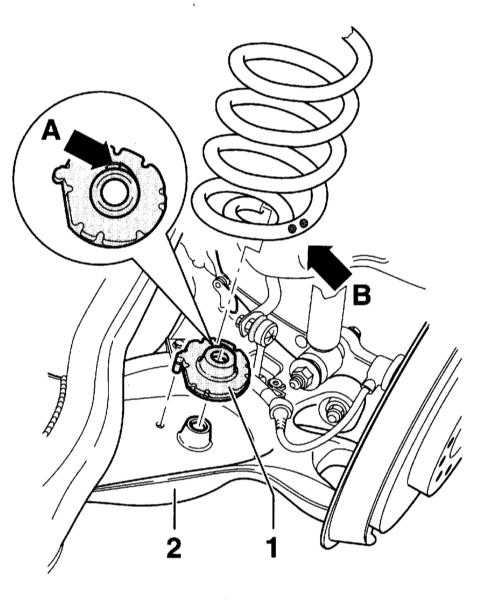 A
B
2
1