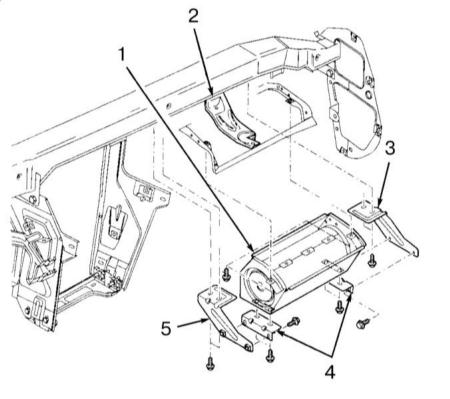 2
1
3
5
4