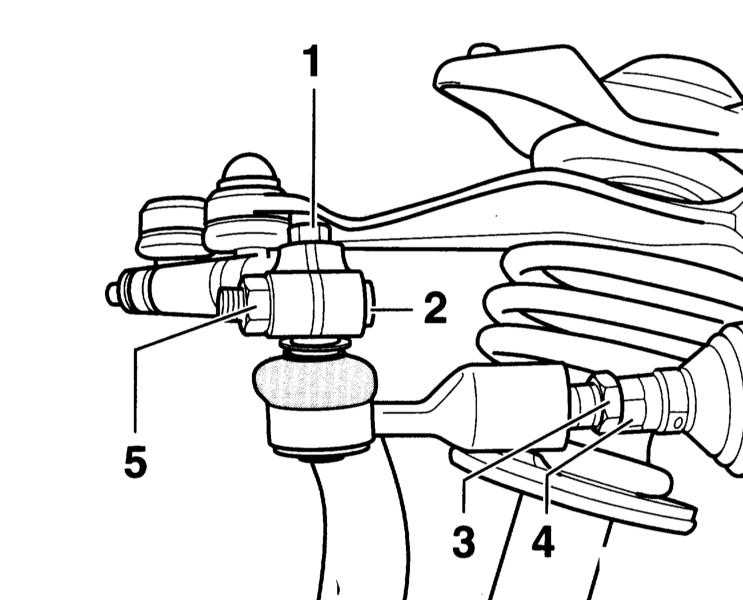 1
2
5
3
4