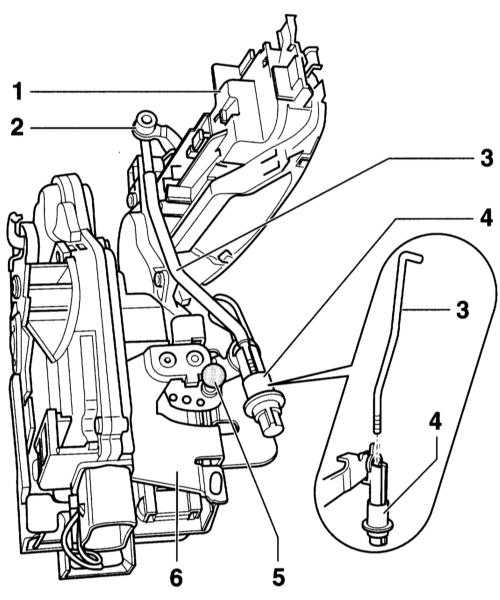 1
2
3
4
3
4
6
5