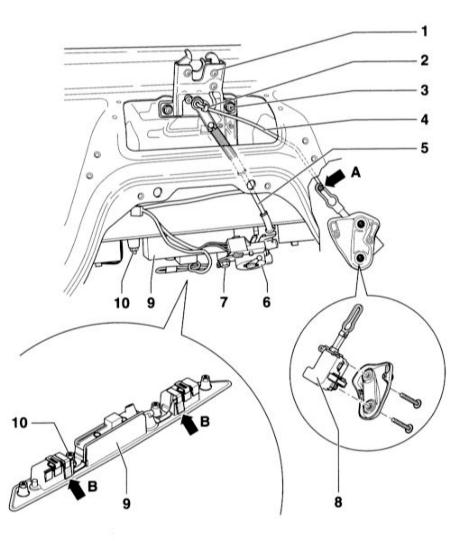 1
2
3
4
5
A
10
9
7
6
10
B
B
9
8