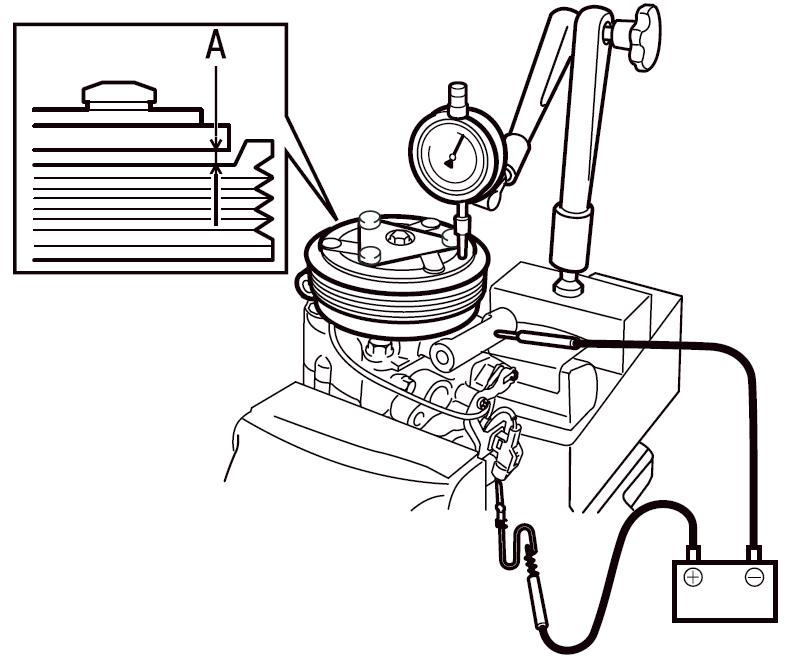 A

+ −