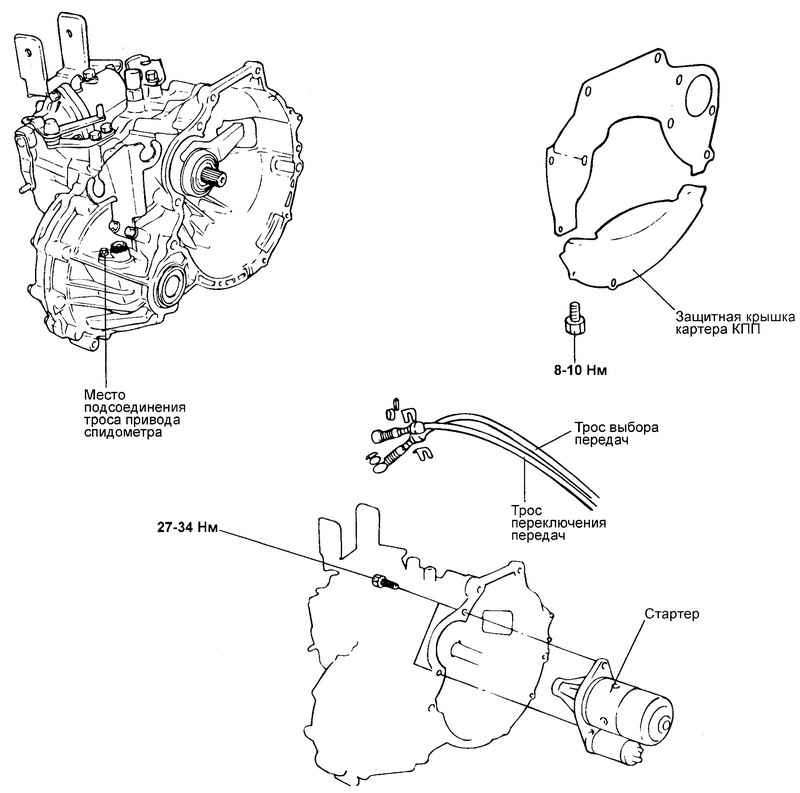 Место подсоединения троса привода спидометра

Защитная крышка картера КПП

8-10 Нм

Трос выбора передач

Трос переключения передач

27-34 Нм

Стартер