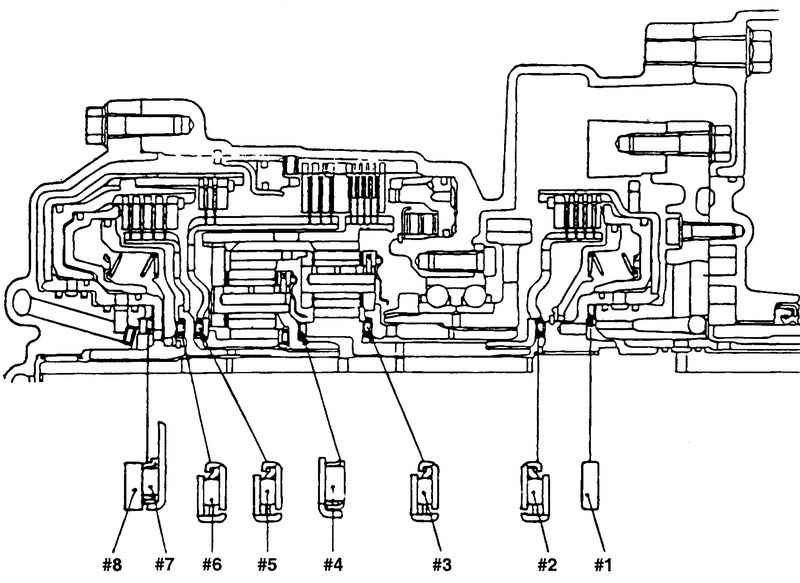 #8 #7 #6 #5 #4 #3 #2 #1