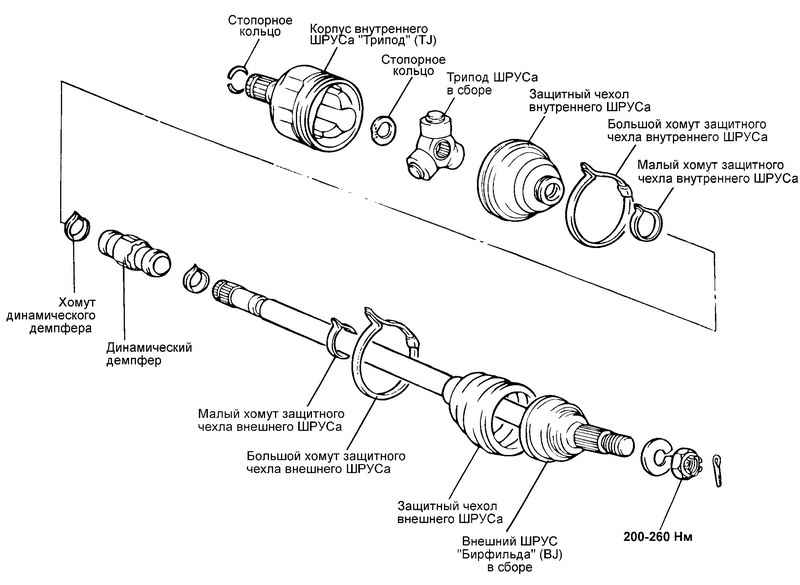 Стопорное кольцо

Корпус внутреннего ШРУСа "Трипод" (TJ)

Стопорное кольцо

Трипод ШРУСа в сборе

Защитный чехол внутреннего ШРУСа

Большой хомут защитного чехла внутреннего ШРУСа

Малый хомут защитного чехла внутреннего ШРУСа

Хомут динамического демпфера

Динамический демпфер

Малый хомут защитного чехла внешнего ШРУСа

Большой хомут защитного чехла внешнего ШРУСа

Защитный чехол внешнего ШРУСа

Внешний ШРУС "Бирфильда" (BJ) в сборе

200-260 Нм