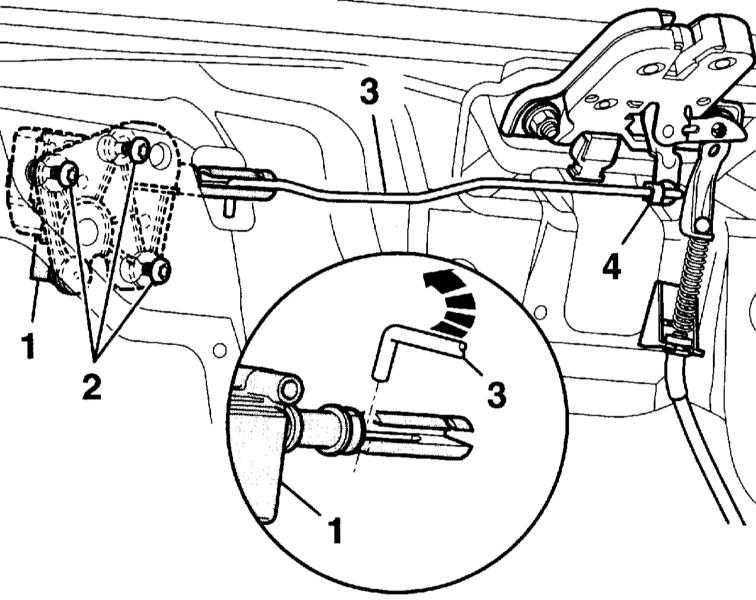 3
4
1
2
3
1