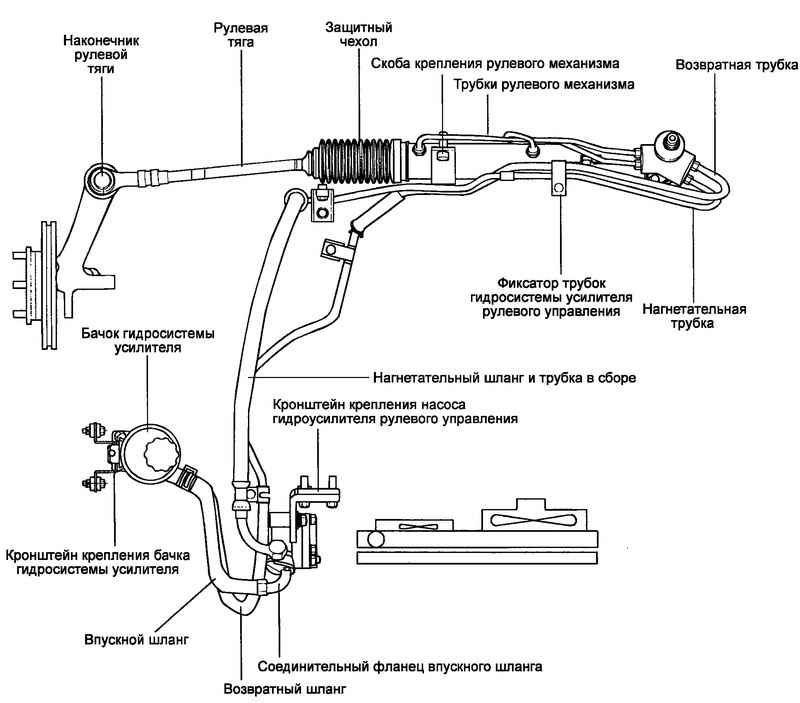 Наконечник рулевой тяги

Рулевая тяга

Защитный чехол

Скоба крепления рулевого механизма

Трубки рулевого механизма

Возвратная трубка

Фиксатор трубок гидросистемы усилителя рулевого управления

Нагнетательная трубка

Бачок гидросистемы усилителя

Нагнетательный шланг и трубка в сборе

Кронштейн крепления насоса гидроусилителя рулевого управления

Кронштейн крепления бачка гидросистемы усилителя

Впускной шланг

Соединительный фланец впускного шланга

Возвратный шланг