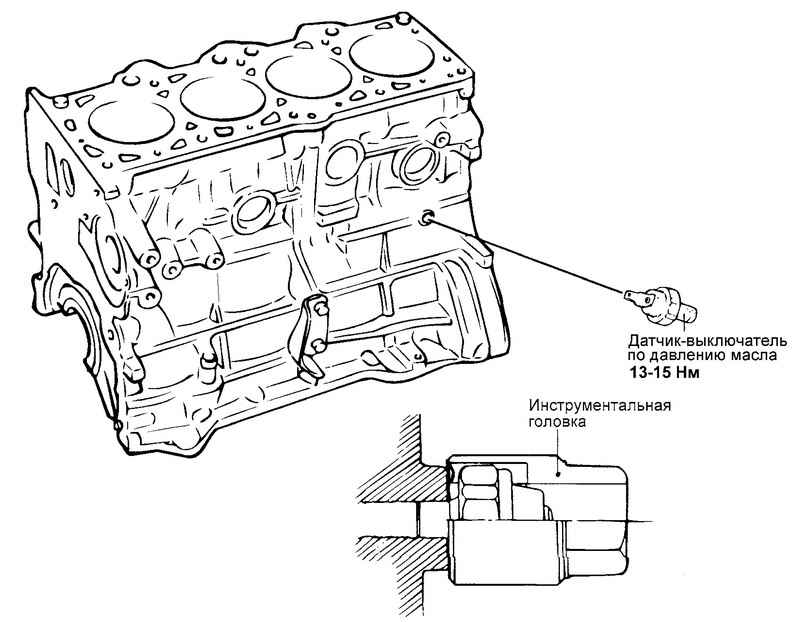 Датчик-выключатель по давлению масла
13-15 Нм

Инструментальная головка