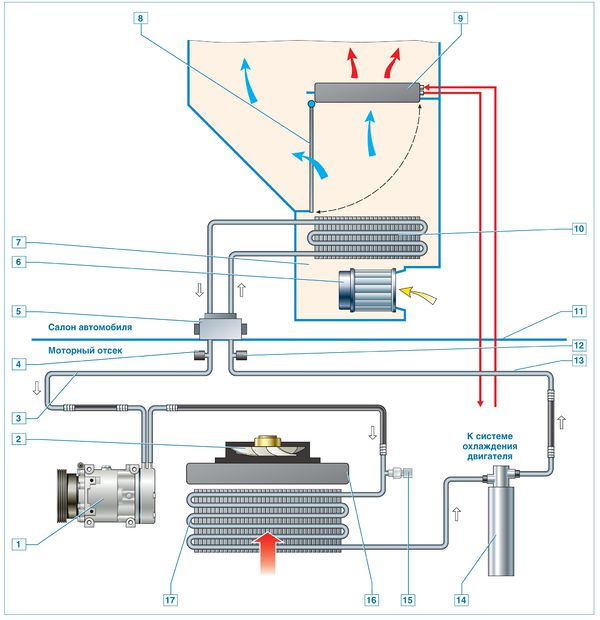 8
9
10
7
6
5
Салон автомобиля
11
Моторный отсек
12
4
13
3
2
К системе охлаждения двигателя
1
17
16
15
14