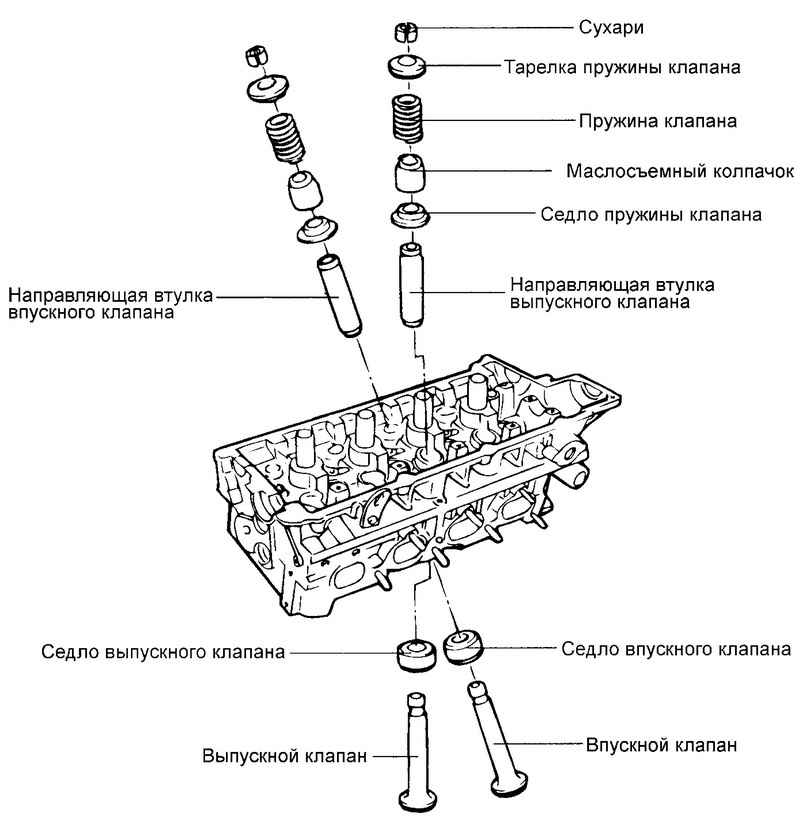 Сухари

Тарелка пружины клапана

Пружина клапана

Маслосъемный колпачок

Седло пружины клапана

Направляющая втулка впускного клапана

Направляющая втулка выпускного клапана

Седло выпускного клапана

Седло впускного клапана

Выпускной клапан

Впускной клапан