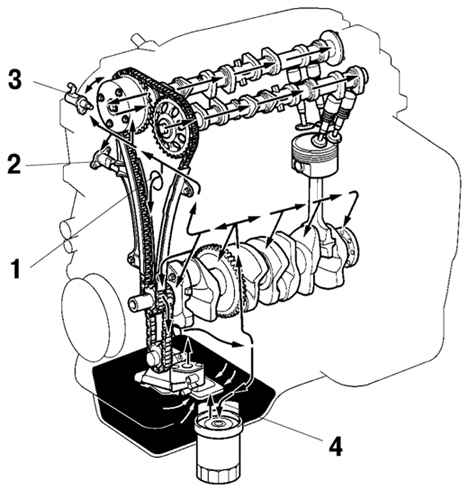 3
2
1
4