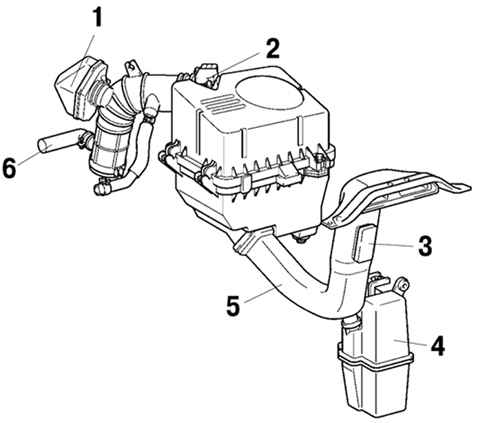 1
2
6
3
5
4