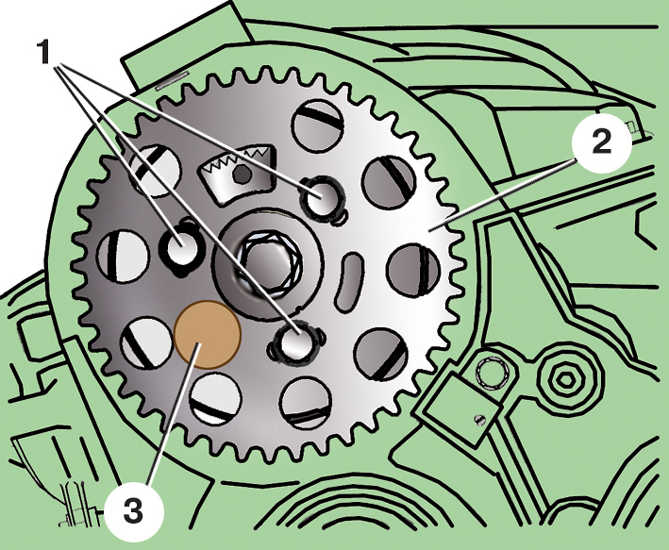 1
2
3