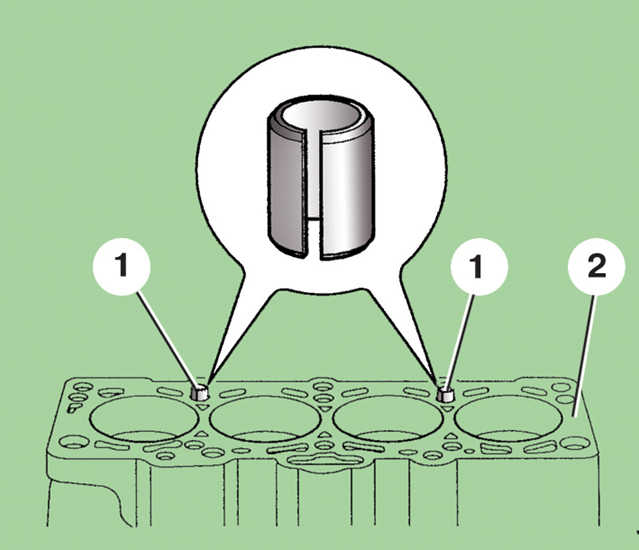 1
1
2