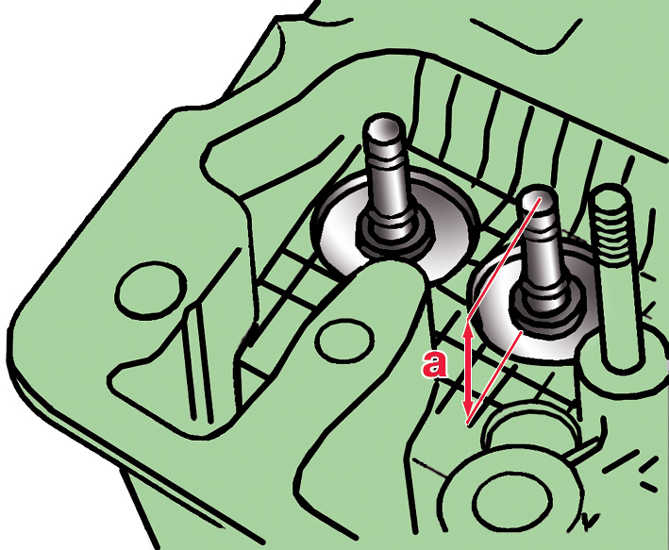 a