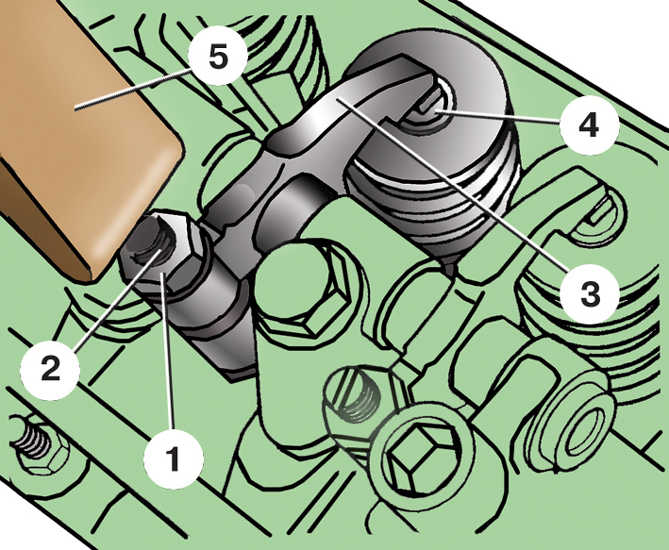 5
4
3
2
1