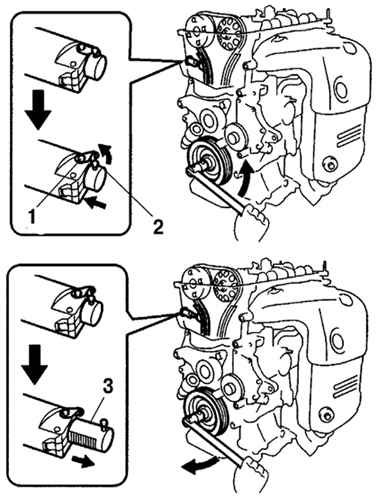 1
2
3