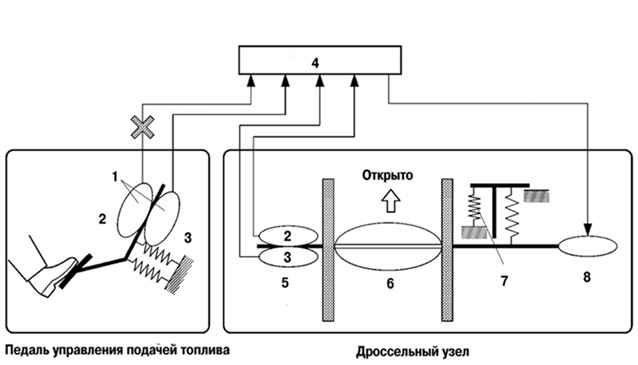 4

1

2

3

Открыто

2

3

5

6

7

8

Педаль управления подачей топлива

Дроссельный узел