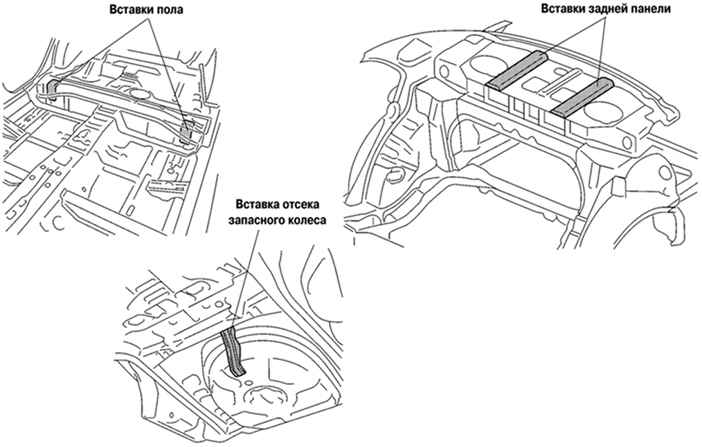 Вставки пола

Вставки задней панели

Вставка отсека запасного колеса