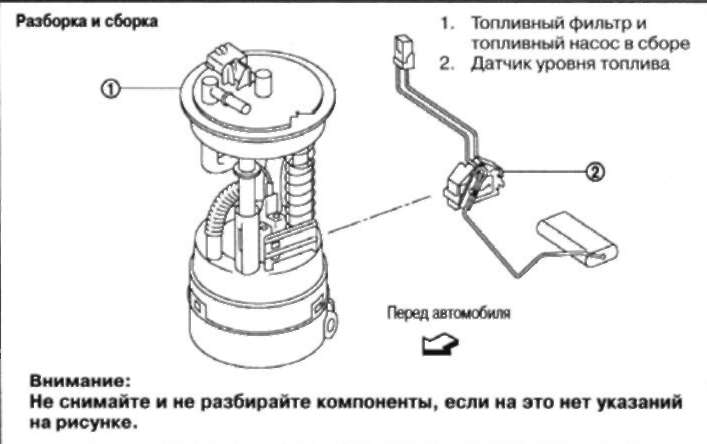 Разборка и сборка

1. Топливный фильтр и топливный насос в сборе
2. Датчик уровня топлива

①

②

Перед автомобиля

Внимание:
Не снимайте и не разбирайте компоненты, если на это нет указаний на рисунке.