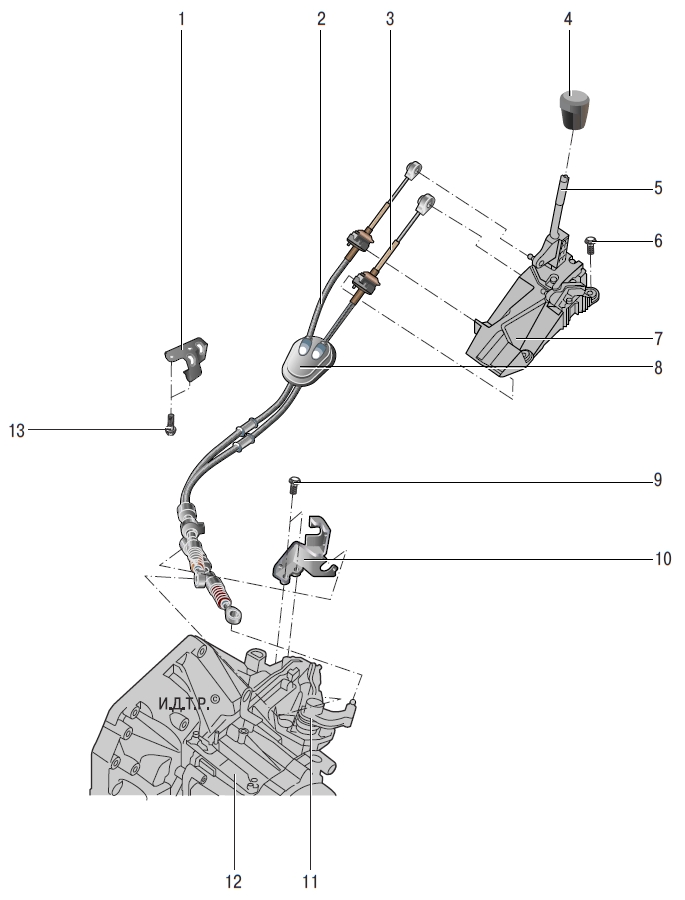 1
2
3
4
5
6
7
8
13
9
10
И.Д.Т.Р.©
12
11