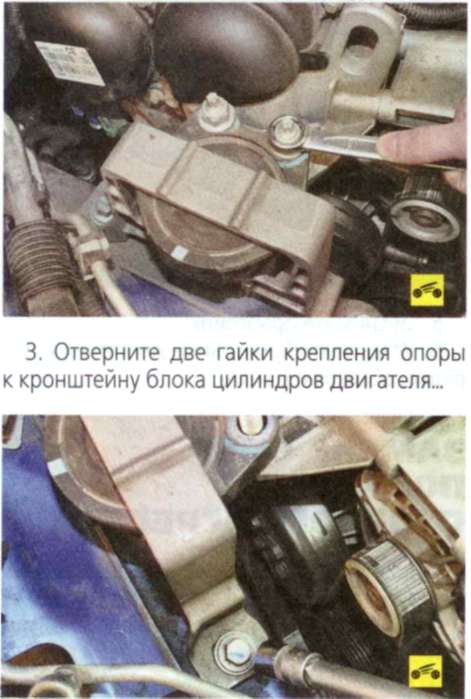 3. Отверните две гайки крепления опоры к кронштейну блока цилиндров двигателя...